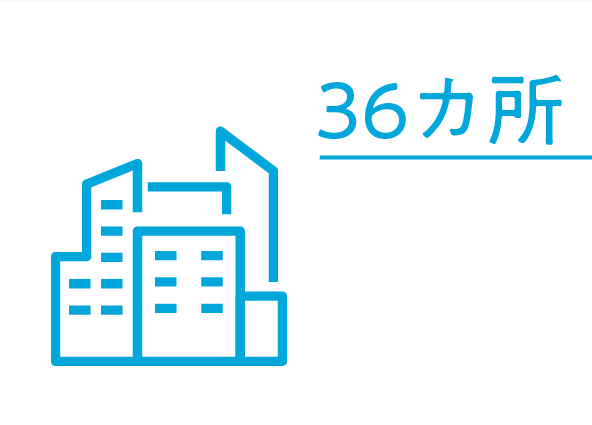 36カ所